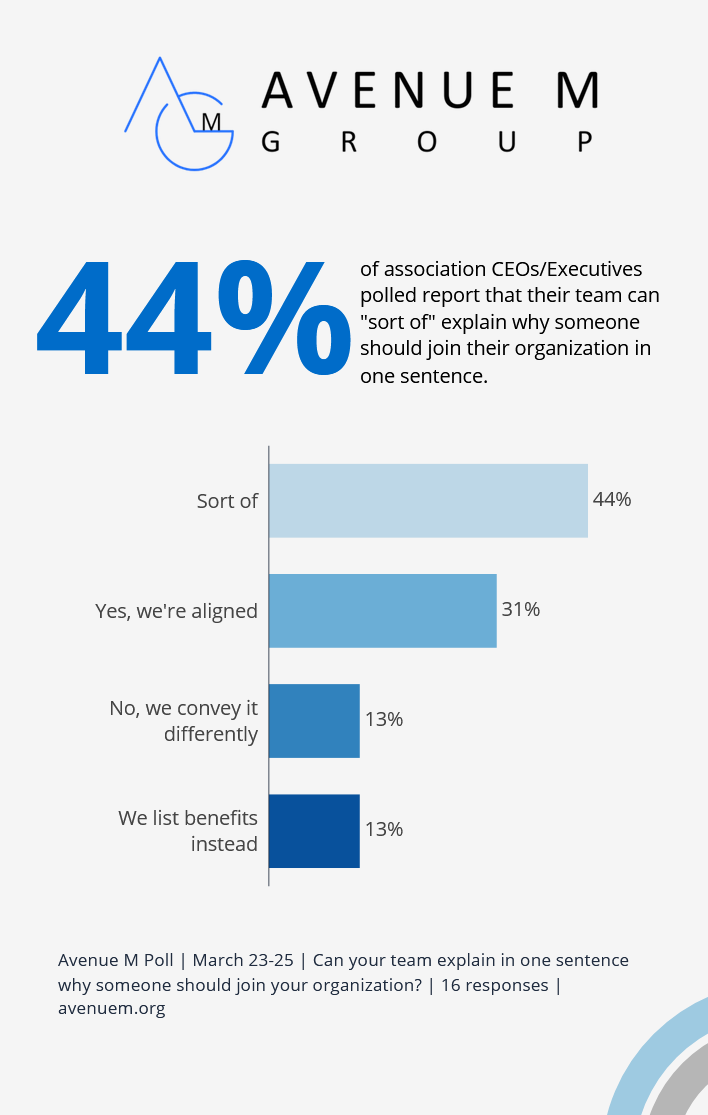 M

AVENUE M
GROUP

44%

of association CEOs/Executives polled report that their team can "sort of" explain why someone should join their organization in one sentence.

Sort of 44%

Yes, we're aligned 31%

No, we convey it differently 13%

We list benefits instead 13%

Avenue M Poll | March 23-25 | Can your team explain in one sentence why someone should join your organization? | 16 responses | avenuem.org