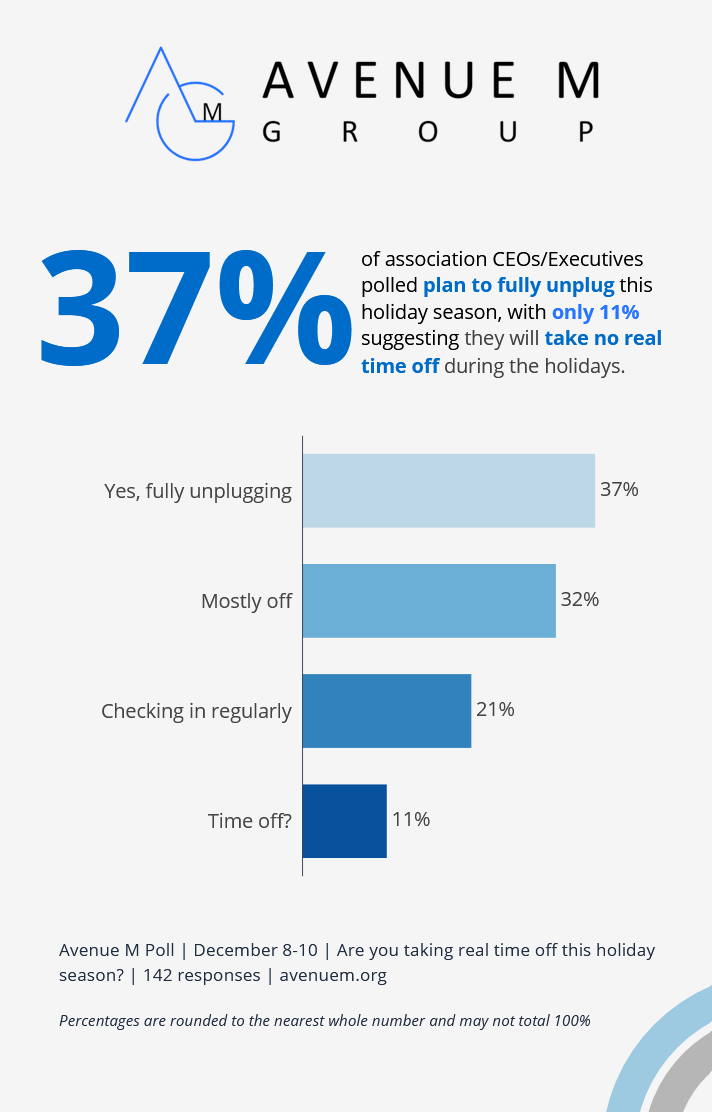 M AVENUE M GROUP

37% of association CEOs/Executives polled plan to fully unplug this holiday season, with only 11% suggesting they will take no real time off during the holidays.

Yes, fully unplugging 37%
Mostly off 32%
Checking in regularly 21%
Time off? 11%

Avenue M Poll | December 8-10 | Are you taking real time off this holiday season? | 142 responses | avenuem.org

Percentages are rounded to the nearest whole number and may not total 100%