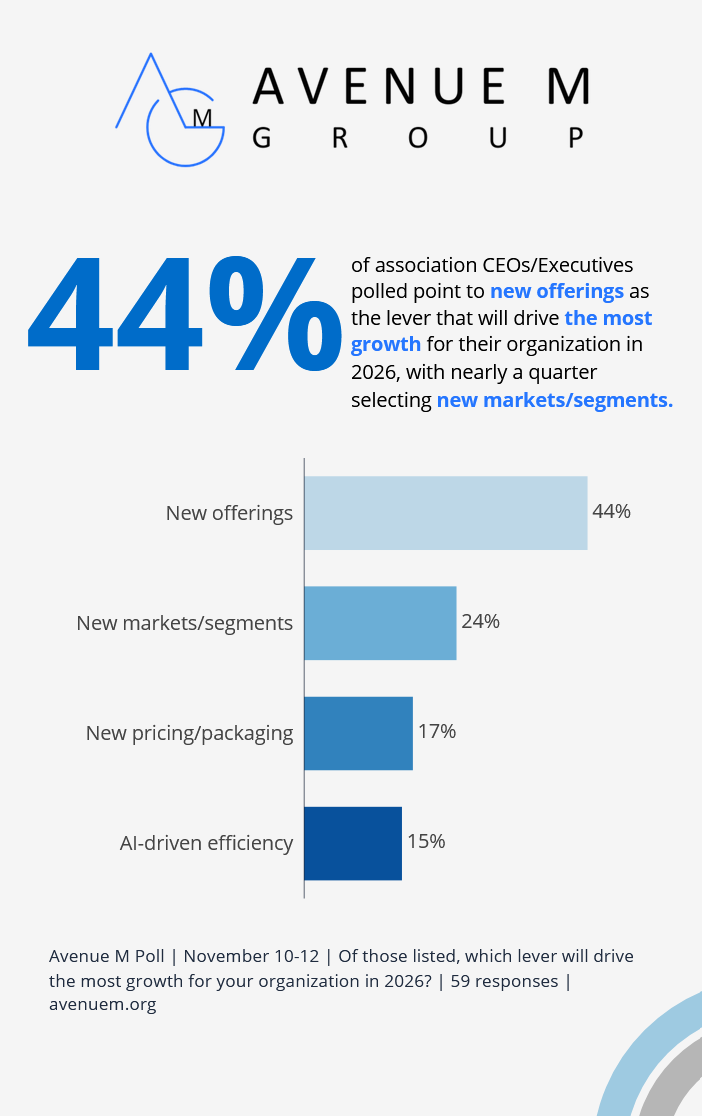 M AVENUE M GROUP

44% of association CEOs/Executives polled point to new offerings as the lever that will drive the most growth for their organization in 2026, with nearly a quarter selecting new markets/segments.

New offerings 44%
New markets/segments 24%
New pricing/packaging 17%
AI-driven efficiency 15%

Avenue M Poll | November 10-12 | Of those listed, which lever will drive the most growth for your organization in 2026? | 59 responses | avenuem.org