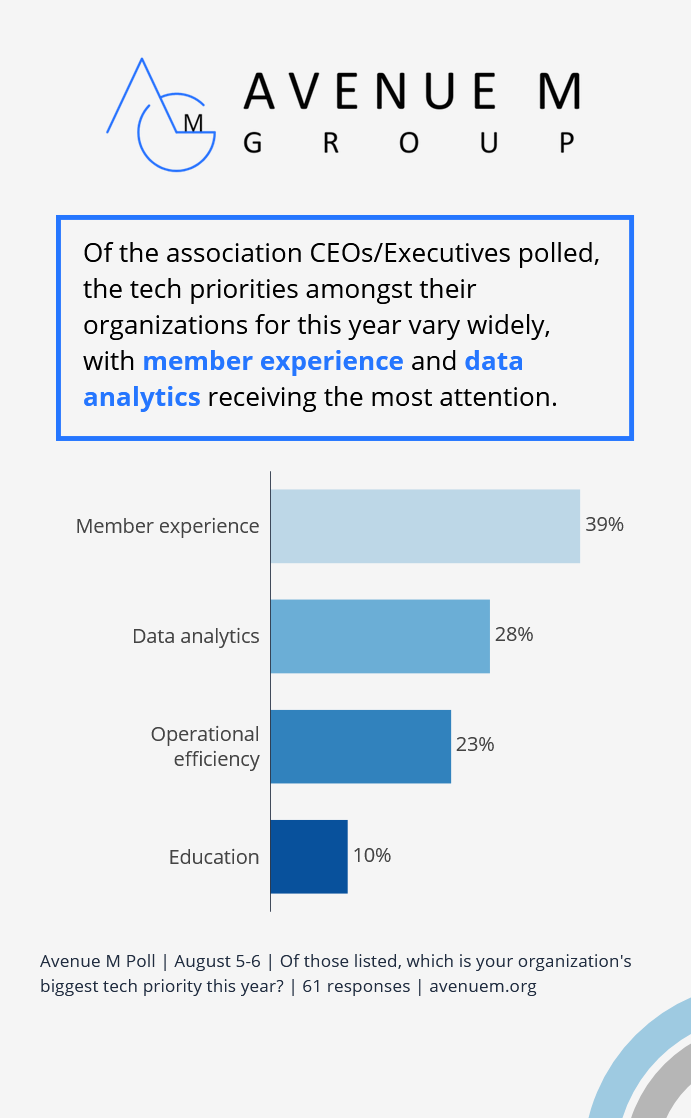 M

AVENUE M
GROUP

Of the association CEOs/Executives polled, the tech priorities amongst their organizations for this year vary widely, with member experience and data analytics receiving the most attention.

Member experience 39%

Data analytics 28%

Operational efficiency 23%

Education 10%

Avenue M Poll | August 5-6 | Of those listed, which is your organization's biggest tech priority this year? | 61 responses | avenuem.org