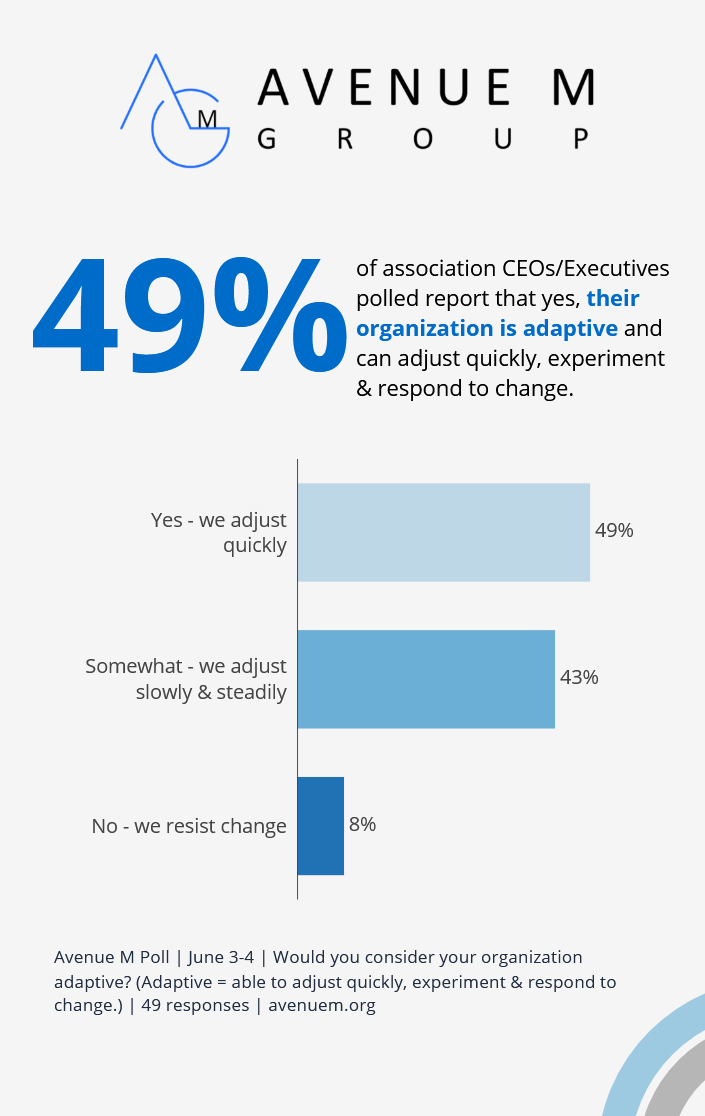 M
AVENUE M
GROUP

49%

of association CEOs/Executives polled report that yes, their organization is adaptive and can adjust quickly, experiment & respond to change.

Yes - we adjust quickly 49%

Somewhat - we adjust slowly & steadily 43%

No - we resist change 8%

Avenue M Poll | June 3-4 | Would you consider your organization adaptive? (Adaptive = able to adjust quickly, experiment & respond to change.) | 49 responses | avenuem.org