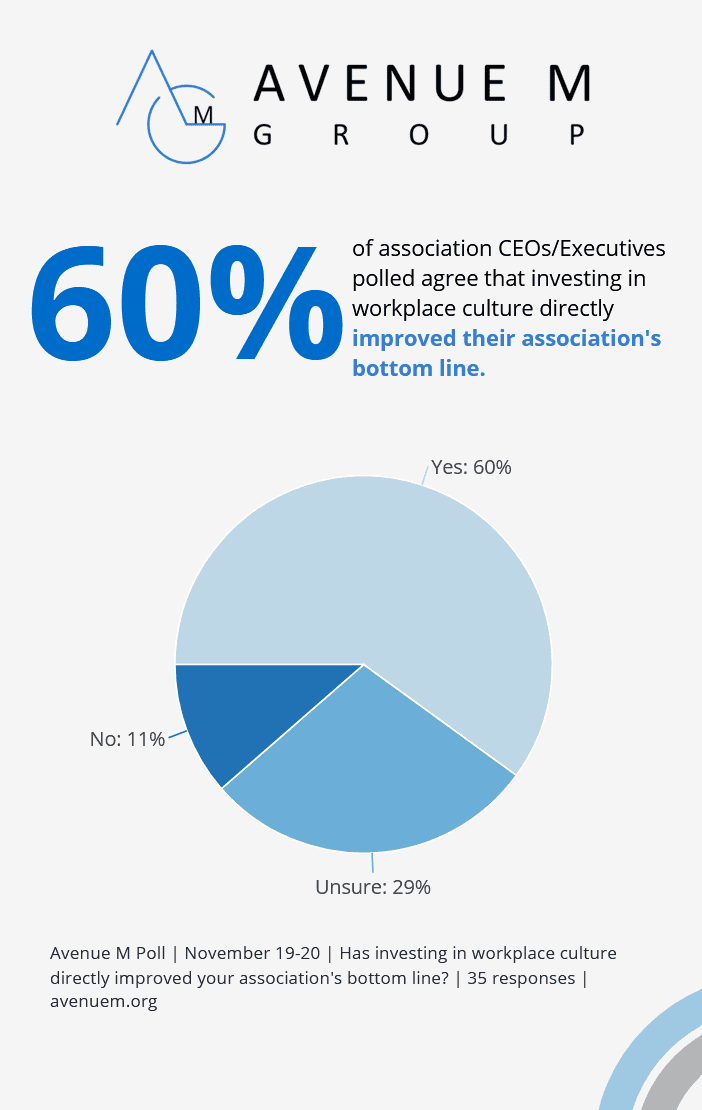 M AVENUE M
GROUP

60%

of association CEOs/Executives polled agree that investing in workplace culture directly improved their association's bottom line.

Yes: 60%

No: 11%

Unsure: 29%

Avenue M Poll | November 19-20 | Has investing in workplace culture directly improved your association's bottom line? | 35 responses | avenuem.org