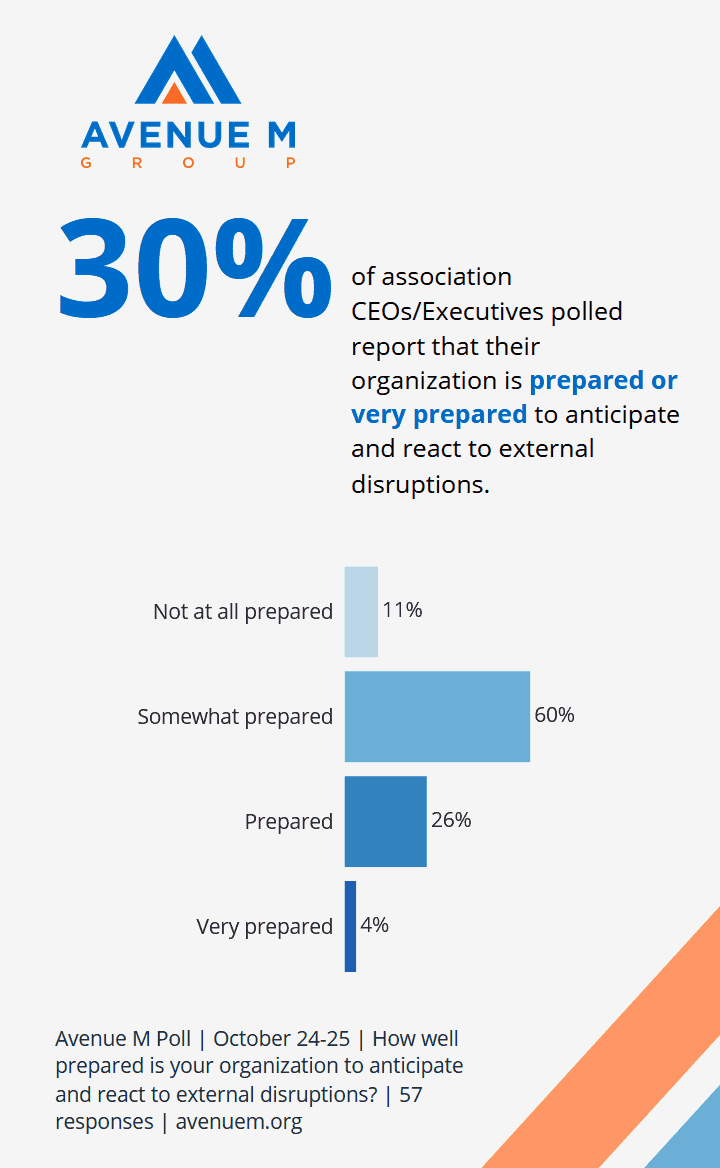 AVENUE M
GROUP

30% of association CEOs/Executives polled report that their organization is prepared or very prepared to anticipate and react to external disruptions.

Not at all prepared 11%

Somewhat prepared 60%

Prepared 26%

Very prepared 4%

Avenue M Poll | October 24-25 | How well prepared is your organization to anticipate and react to external disruptions? | 57 responses | avenuem.org