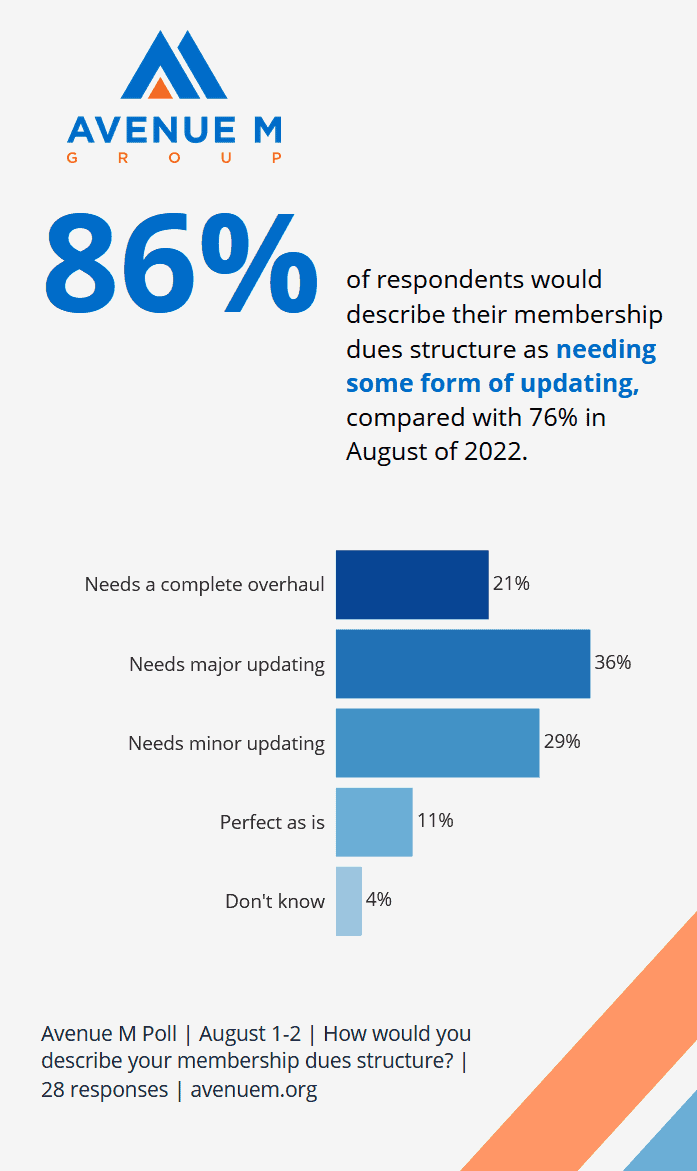 AVENUE M
GROUP

86%

of respondents would describe their membership dues structure as needing some form of updating, compared with 76% in August of 2022.

Needs a complete overhaul 21%
Needs major updating 36%
Needs minor updating 29%
Perfect as is 11%
Don't know 4%

Avenue M Poll | August 1-2 | How would you describe your membership dues structure? | 28 responses | avenuem.org