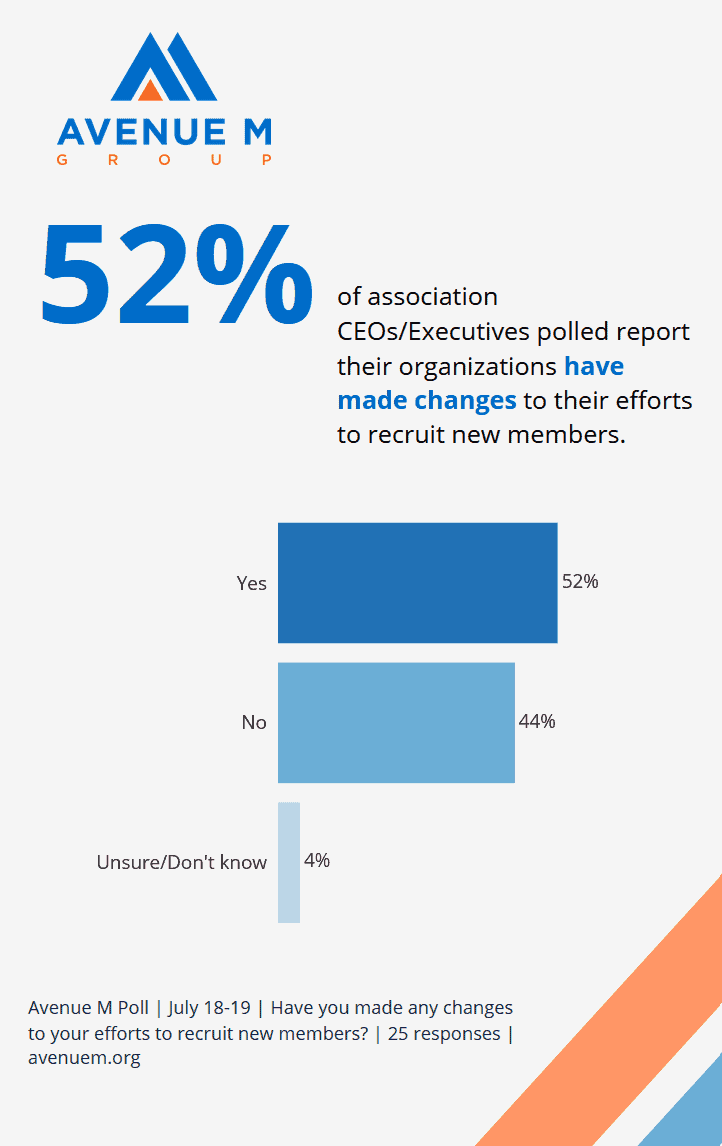 AVENUE M
GROUP

52%

of association CEOs/Executives polled report their organizations have made changes to their efforts to recruit new members.

Yes 52%

No 44%

Unsure/Don't know 4%

Avenue M Poll | July 18-19 | Have you made any changes to your efforts to recruit new members? | 25 responses | avenuem.org