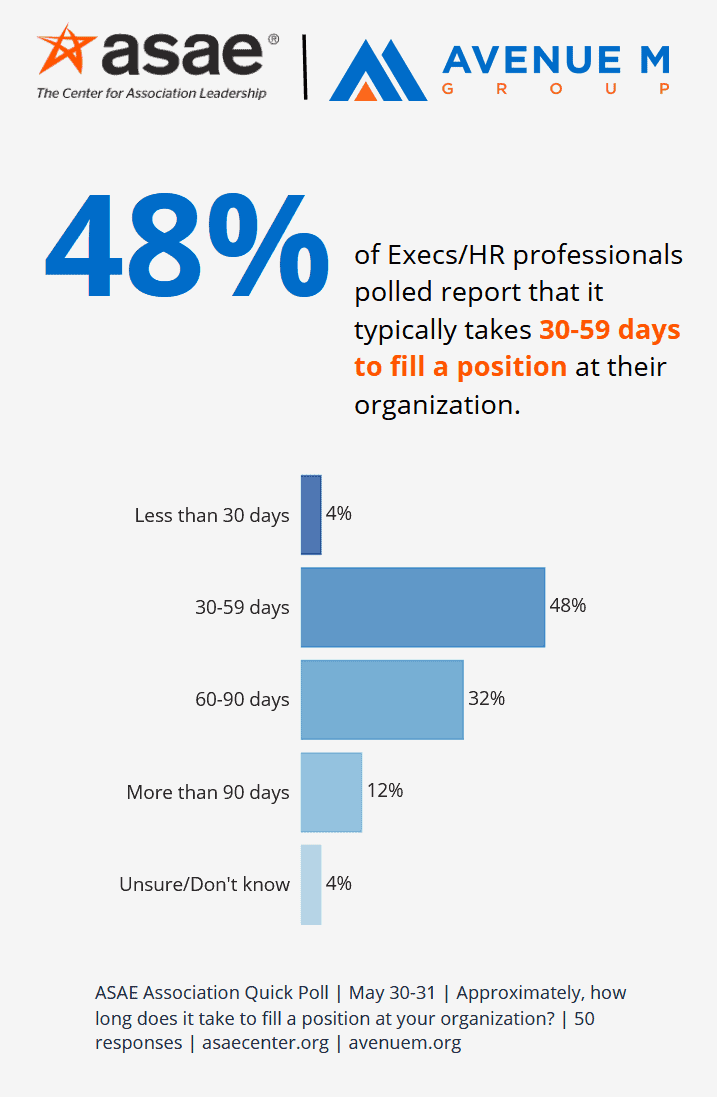 asae®
The Center for Association Leadership

AVENUE M
GROUP

48%

of Execs/HR professionals polled report that it typically takes 30-59 days to fill a position at their organization.

Less than 30 days 4%

30-59 days 48%

60-90 days 32%

More than 90 days 12%

Unsure/Don't know 4%

ASAE Association Quick Poll | May 30-31 | Approximately, how long does it take to fill a position at your organization? | 50 responses | asaecenter.org | avenuem.org