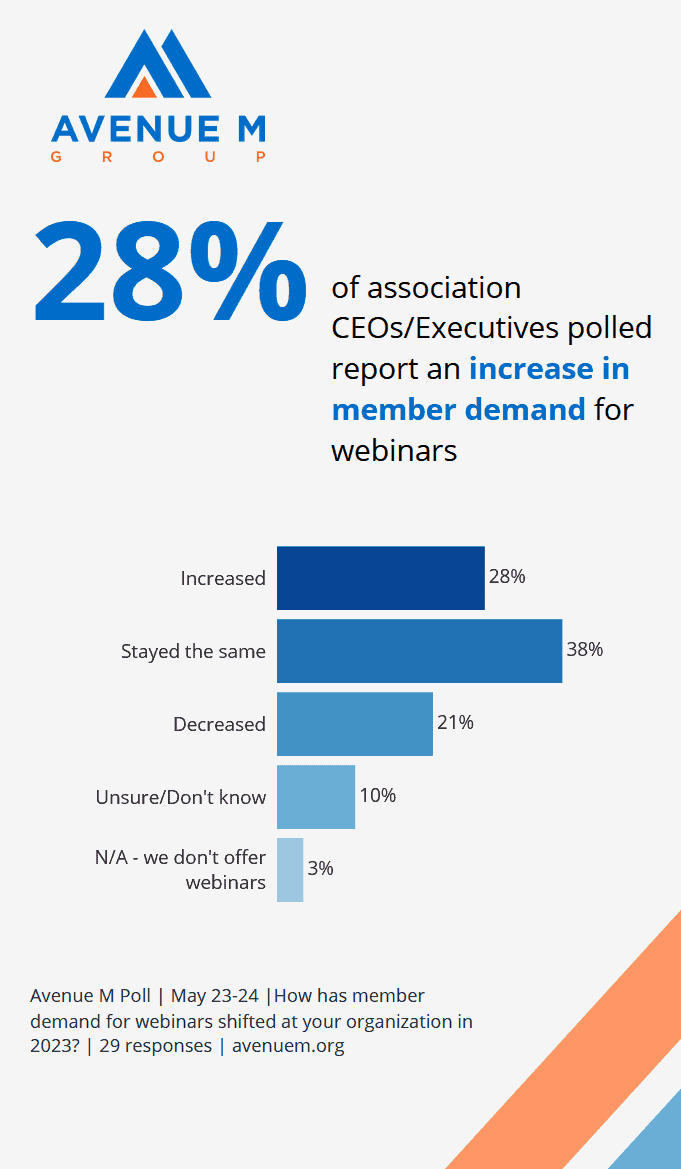 AVENUE M
GROUP

28%

of association CEOs/Executives polled report an increase in member demand for webinars

Increased 28%
Stayed the same 38%
Decreased 21%
Unsure/Don't know 10%
N/A - we don't offer webinars 3%

Avenue M Poll | May 23-24 |How has member demand for webinars shifted at your organization in 2023? | 29 responses | avenuem.org