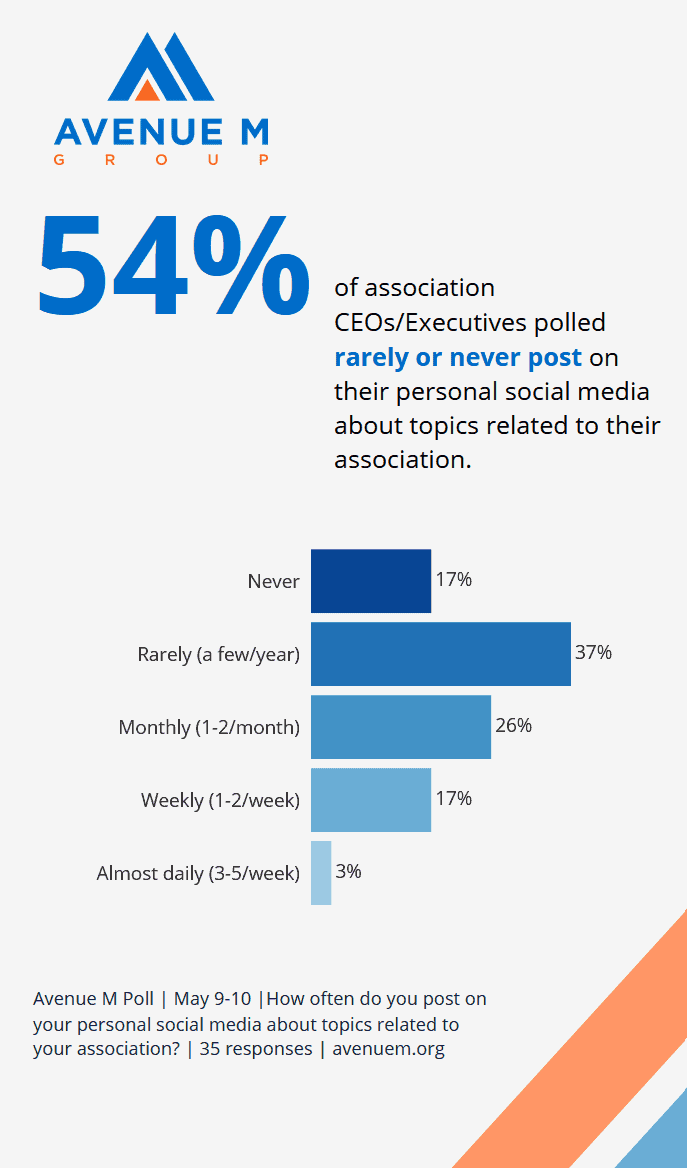 AVENUE M
GROUP

54%

of association CEOs/Executives polled rarely or never post on their personal social media about topics related to their association.

Never 17%
Rarely (a few/year) 37%
Monthly (1-2/month) 26%
Weekly (1-2/week) 17%
Almost daily (3-5/week) 3%

Avenue M Poll | May 9-10 |How often do you post on your personal social media about topics related to your association? | 35 responses | avenuem.org