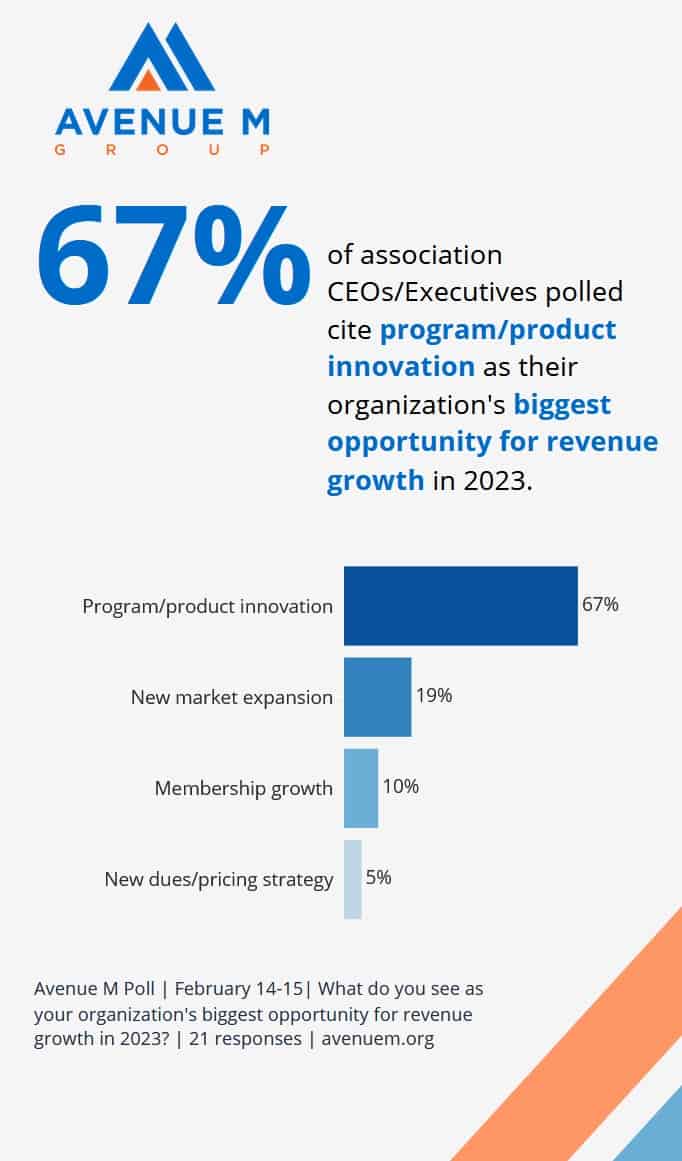 AVENUE M
GROUP

67% of association CEOs/Executives polled cite program/product innovation as their organization's biggest opportunity for revenue growth in 2023.

Program/product innovation 67%
New market expansion 19%
Membership growth 10%
New dues/pricing strategy 5%

Avenue M Poll | February 14-15| What do you see as your organization's biggest opportunity for revenue growth in 2023? | 21 responses | avenuem.org