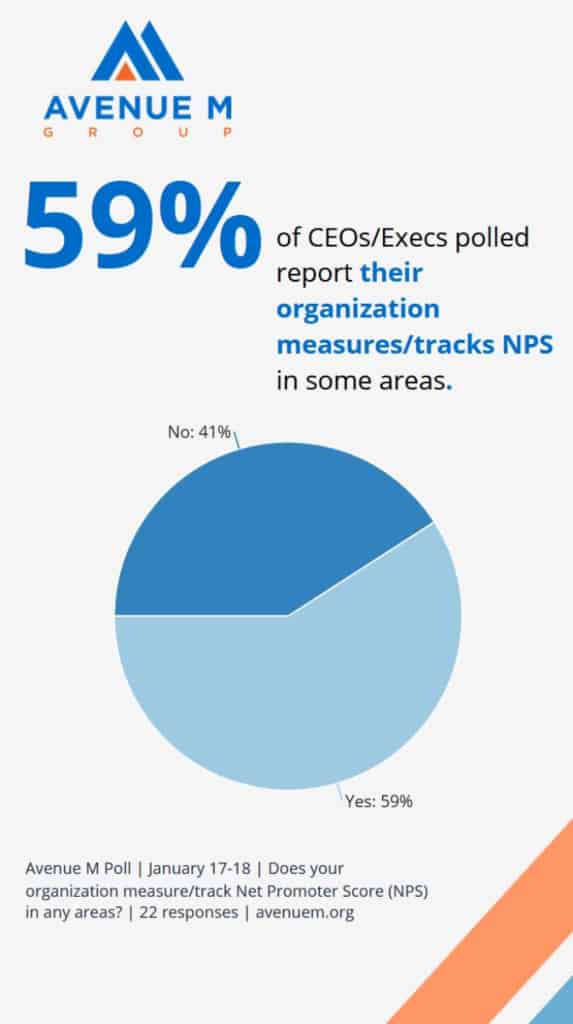 AVENUE M
GROUP

59%

of CEOs/Execs polled report their organization measures/tracks NPS in some areas.

No: 41%

Yes: 59%

Avenue M Poll | January 17-18 | Does your organization measure/track Net Promoter Score (NPS) in any areas? | 22 responses | avenuem.org